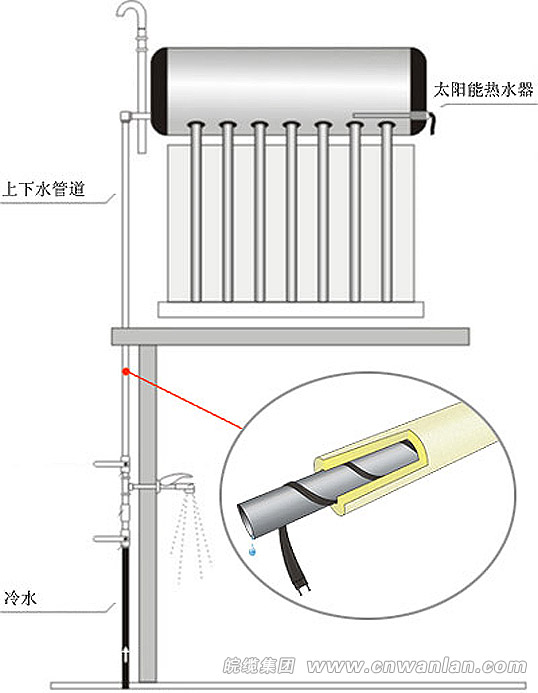 太阳能热水器

上下水管道

冷水

皖缆集团 www.cnwanlan.com