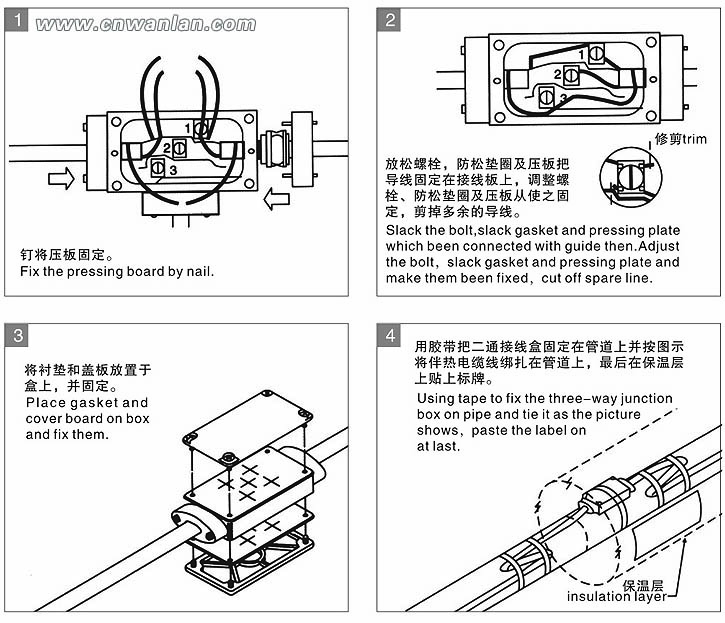 1 www.cnwanlan.com

1
2
3

钉将压板固定。
Fix the pressing board by nail.

2

1
2
3

修剪trim

放松螺栓，防松垫圈及压板把导线固定在接线板上，调整螺栓、防松垫圈及压板从使之固定，剪掉多余的导线。
Slack the bolt,slack gasket and pressing plate which been connected with guide then.Adjust the bolt，slack gasket and pressing plate and make them been fixed，cut off spare line.

3

将衬垫和盖板放置于盒上，并固定。
Place gasket and cover board on box and fix them.

4

用胶带把二通接线盒固定在管道上并按图示将伴热电缆线绑扎在管道上，最后在保温层上贴上标牌。
Using tape to fix the three-way junction box on pipe and tie it as the picture shows，paste the label on at last.

保温层
insulation layer