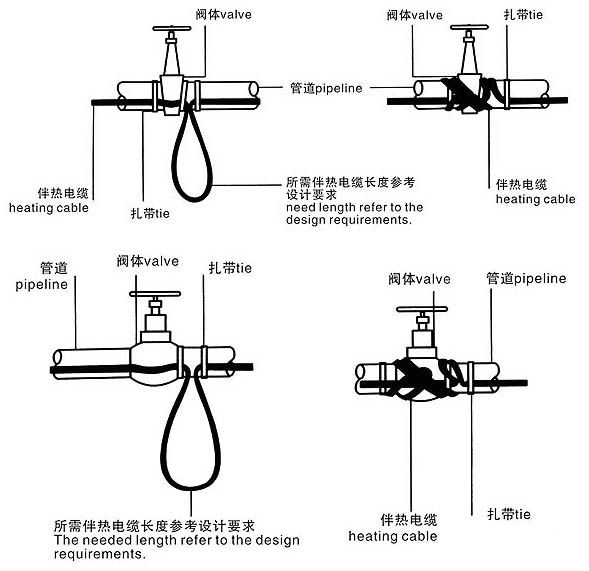 阀体valve

管道pipeline

伴热电缆
heating cable

扎带tie

所需伴热电缆长度参考设计要求
need length refer to the design requirements.

阀体valve

扎带tie

伴热电缆
heating cable

管道
pipeline

阀体valve

扎带tie

所需伴热电缆长度参考设计要求
The needed length refer to the design requirements.

阀体valve

管道pipeline

伴热电缆
heating cable

扎带tie